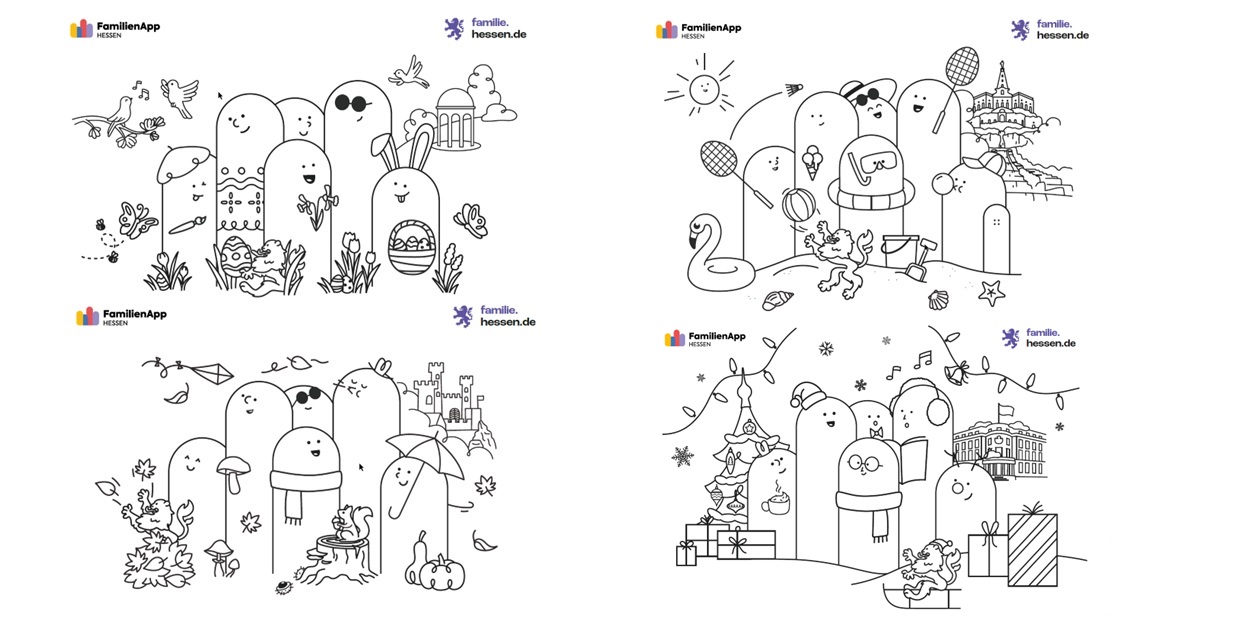 FamilienApp
HESSEN

familie.
hessen.de

FamilienApp
HESSEN

familie.
hessen.de

FamilienApp
HESSEN

familie.
hessen.de

FamilienApp
HESSEN

familie.
hessen.de